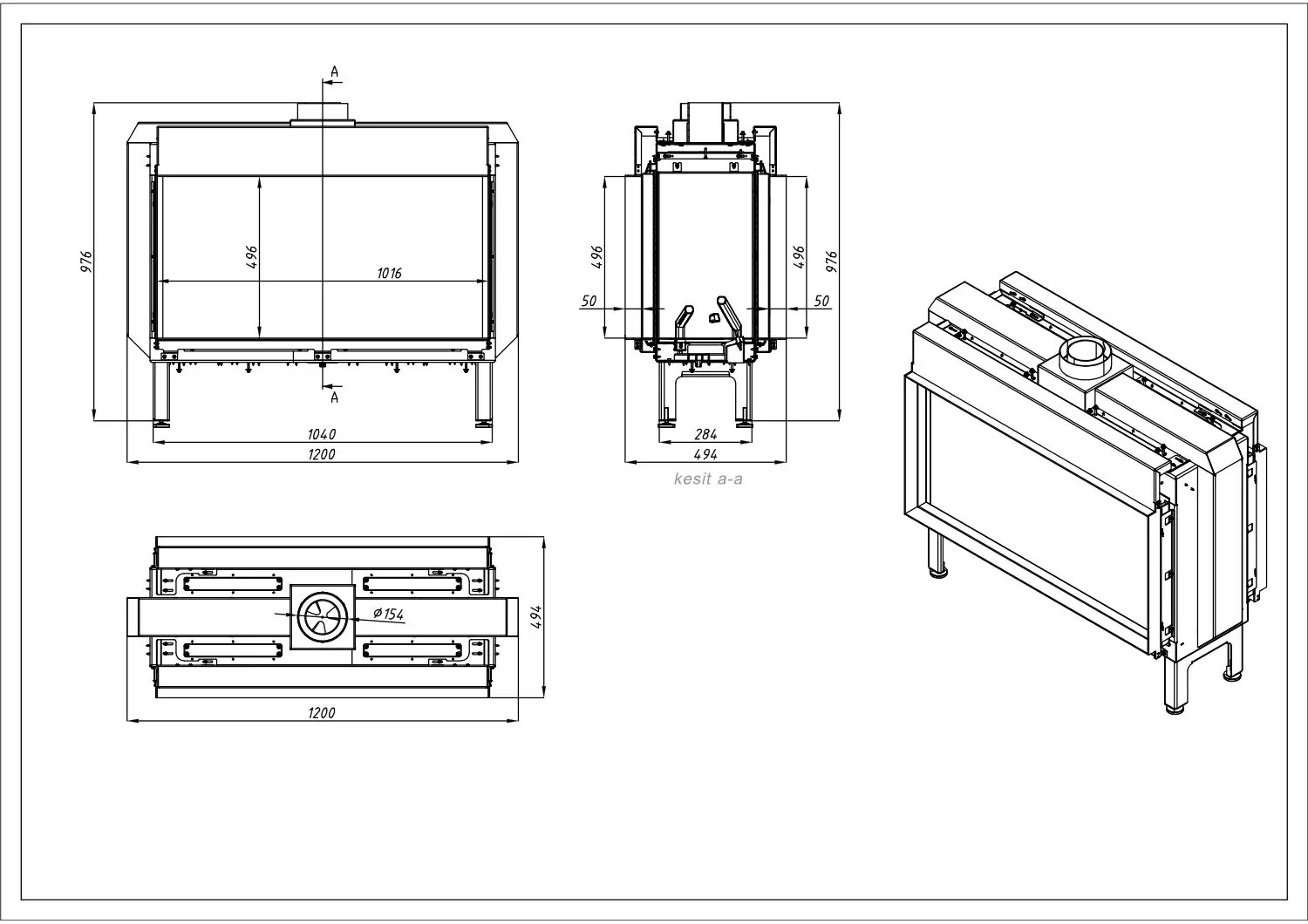 A

976

496

1016

A

1040

1200

496

50

496

976

50

284

494

kesit a-a

Ø154

494

1200