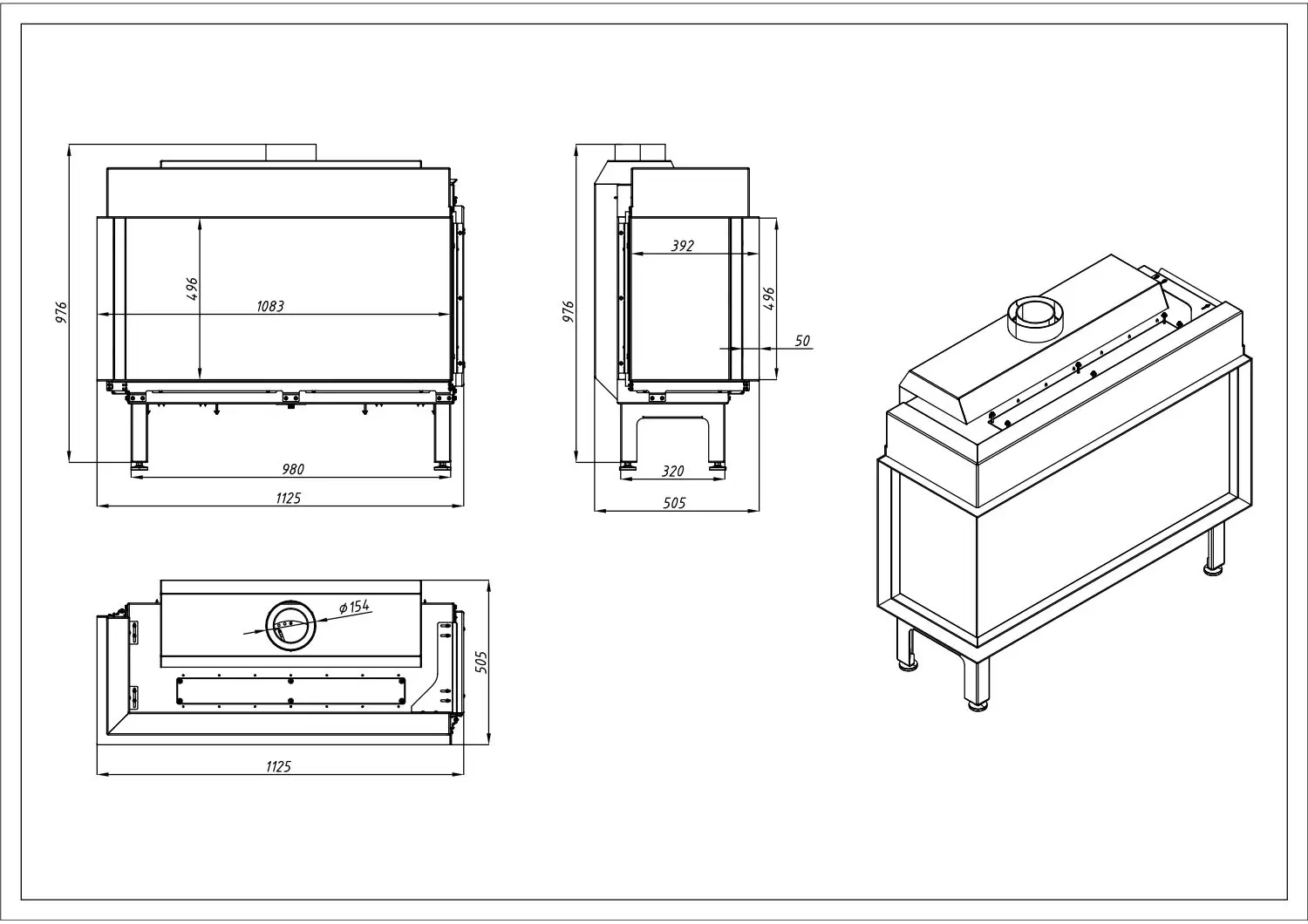 976
496
1083
980
1125
976
392
496
50
320
505
ø154
505
1125