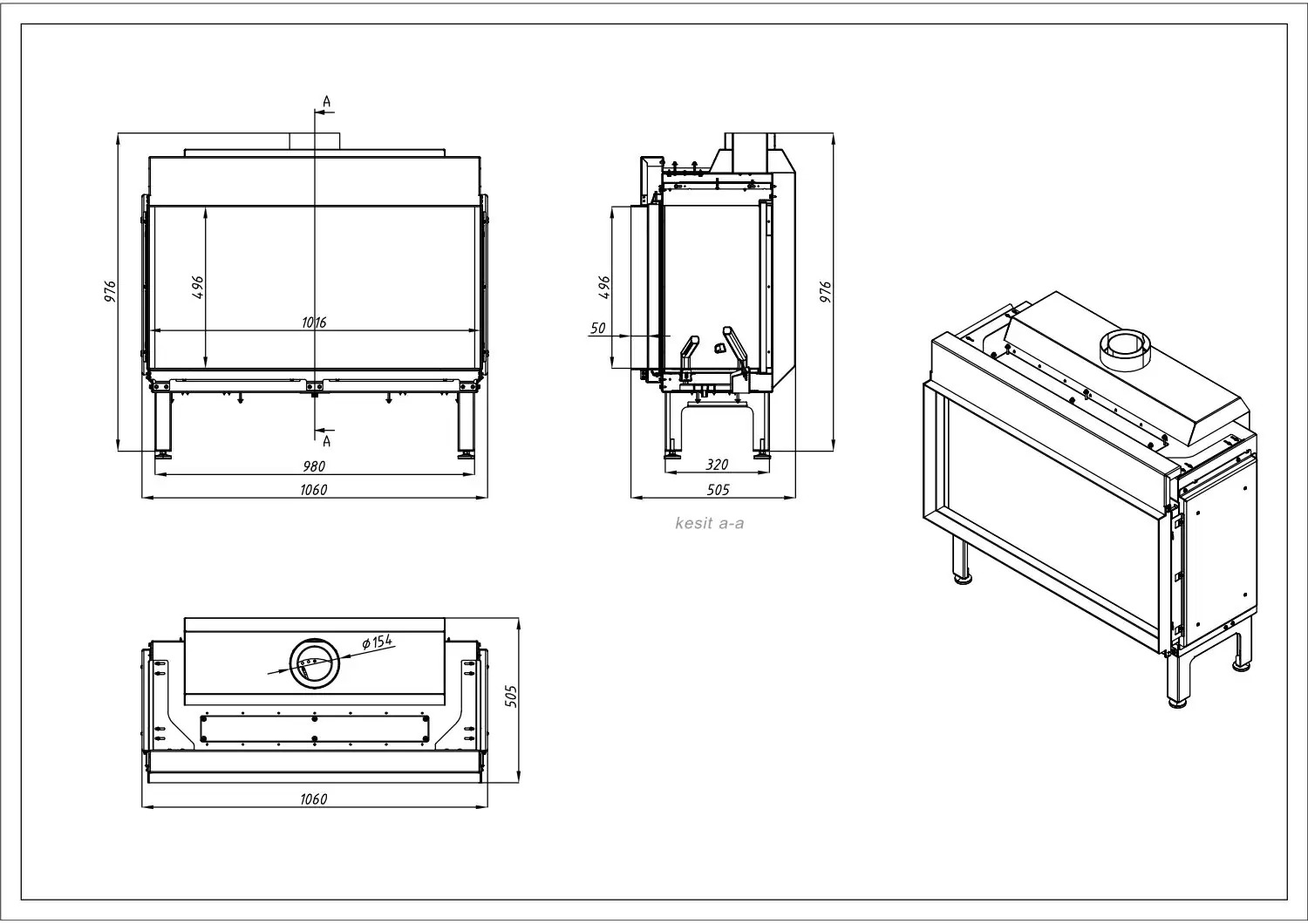 A

976

496

1016

A

980

1060

496

50

976

320

505

kesit a-a

$\phi 154$

505

1060